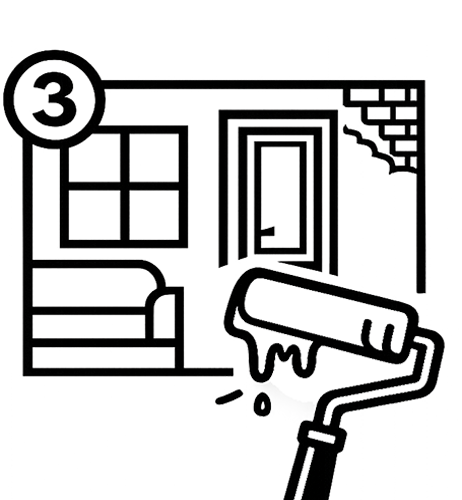 3